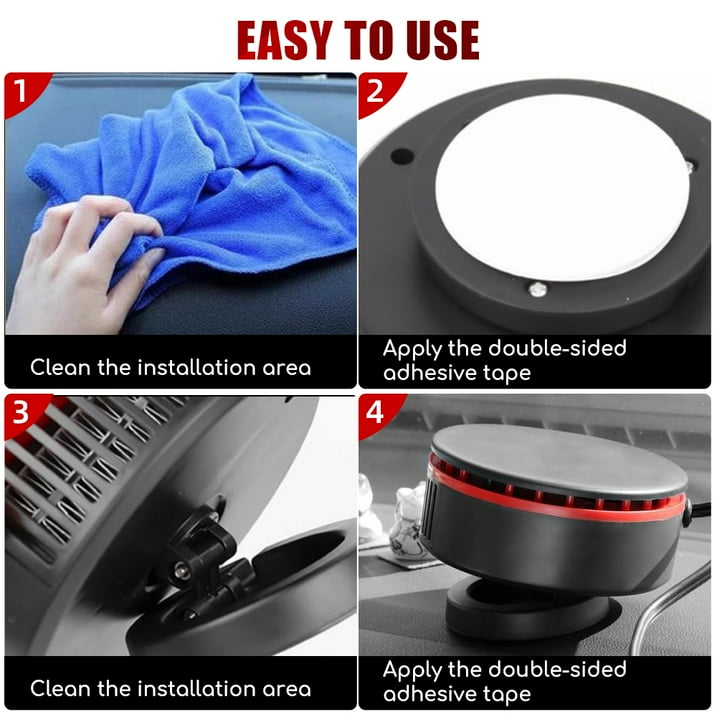 EASY TO USE

1

Clean the installation area

2

Apply the double-sided adhesive tape

3

Clean the installation area

4

Apply the double-sided adhesive tape