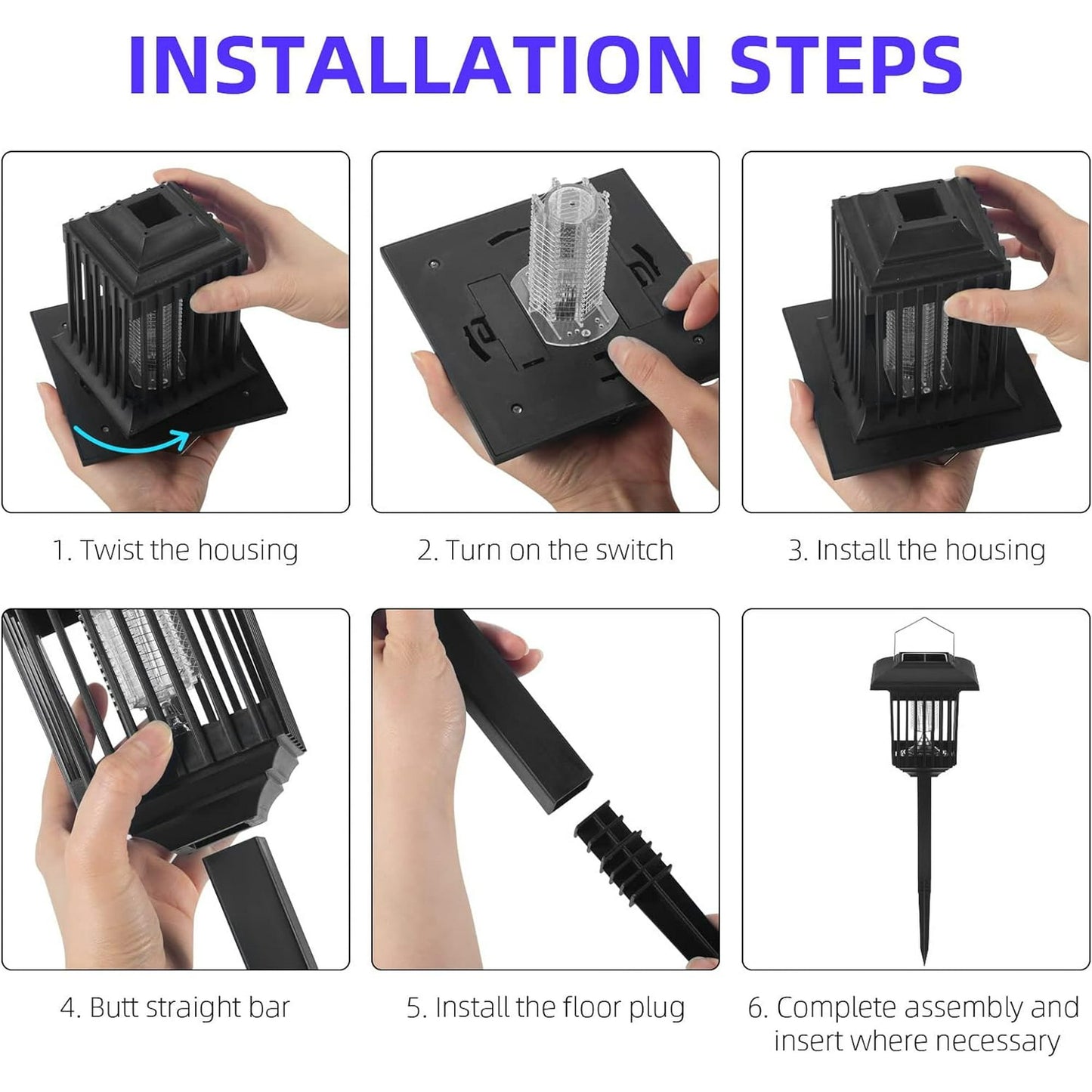 INSTALLATION STEPS

1. Twist the housing

2. Turn on the switch

3. Install the housing

4. Butt straight bar

5. Install the floor plug

6. Complete assembly and insert where necessary