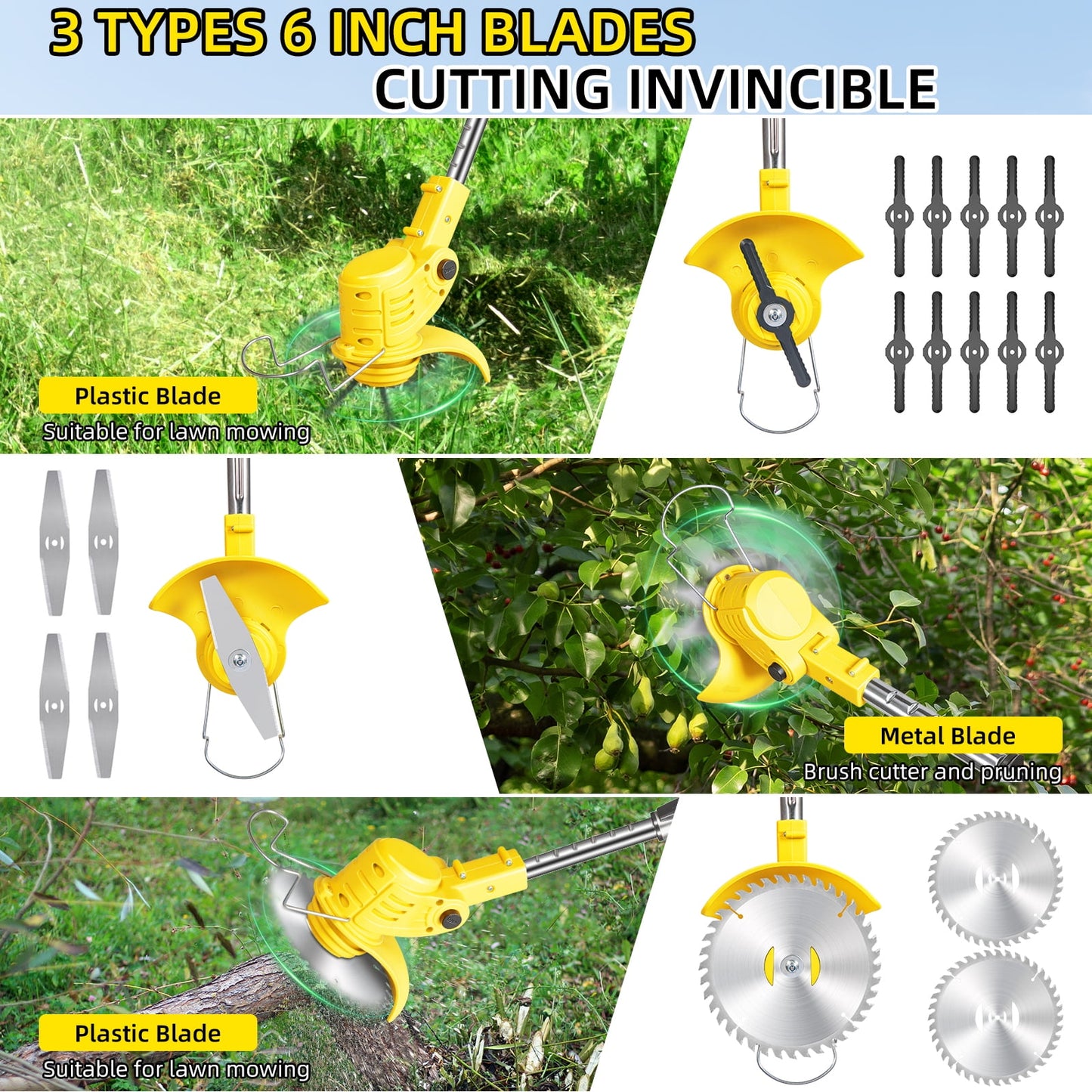 3 TYPES 6 INCH BLADES
CUTTING INVINCIBLE

Plastic Blade
Suitable for lawn mowing

Metal Blade
Brush cutter and pruning

Plastic Blade
Suitable for lawn mowing