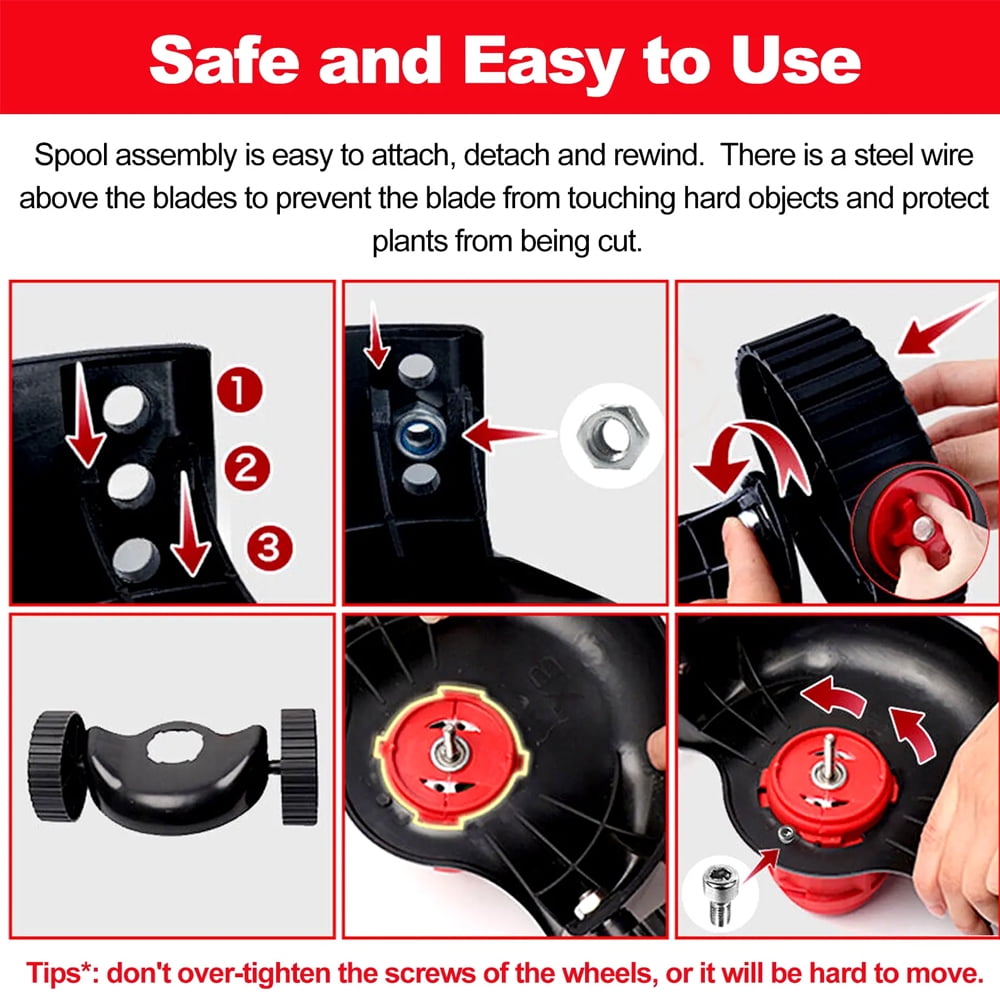 Safe and Easy to Use

Spool assembly is easy to attach, detach and rewind. There is a steel wire above the blades to prevent the blade from touching hard objects and protect plants from being cut.

1
2
3

Tips*: don't over-tighten the screws of the wheels, or it will be hard to move.