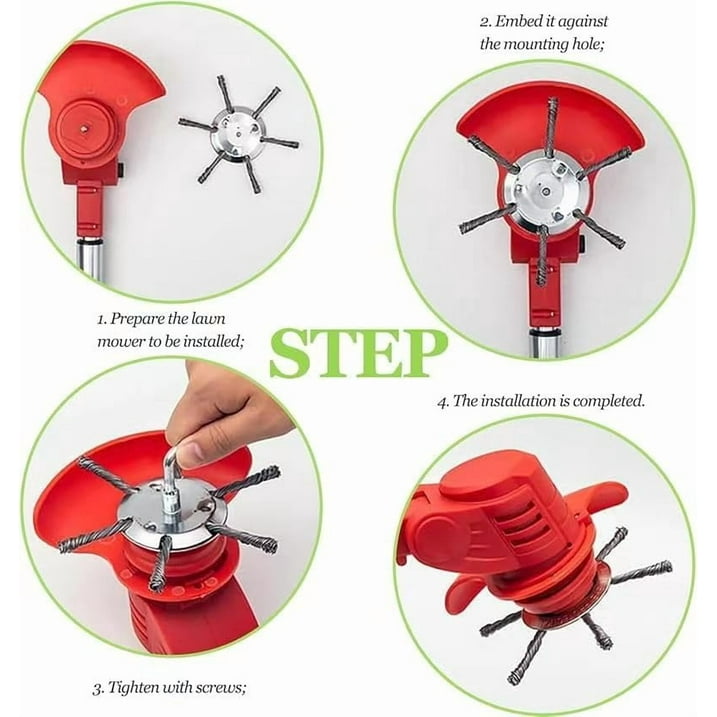 2. Embed it against the mounting hole;

1. Prepare the lawn mower to be installed;

STEP

4. The installation is completed.

3. Tighten with screws;