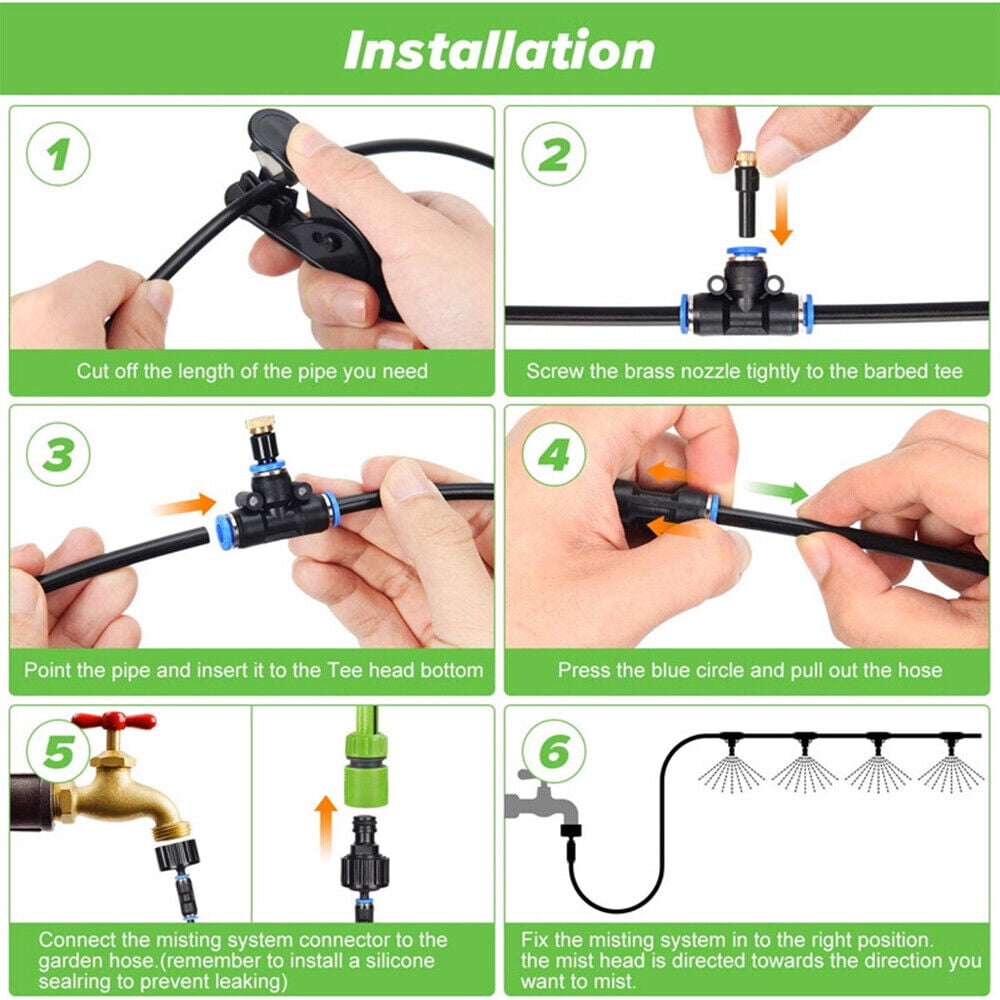 Installation

1

Cut off the length of the pipe you need

2

Screw the brass nozzle tightly to the barbed tee

3

Point the pipe and insert it to the Tee head bottom

4

Press the blue circle and pull out the hose

5

Connect the misting system connector to the garden hose.(remember to install a silicone sealring to prevent leaking)

6

Fix the misting system in to the right position. the mist head is directed towards the direction you want to mist.