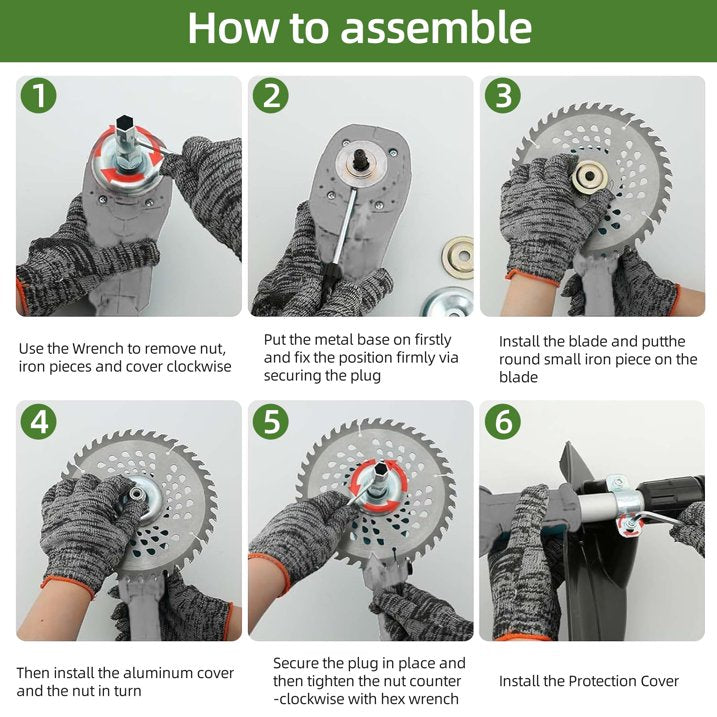 How to assemble

1

Use the Wrench to remove nut, iron pieces and cover clockwise

2

Put the metal base on firstly and fix the position firmly via securing the plug

3

Install the blade and putthe round small iron piece on the blade

4

Then install the aluminum cover and the nut in turn

5

Secure the plug in place and then tighten the nut counter -clockwise with hex wrench

6

Install the Protection Cover