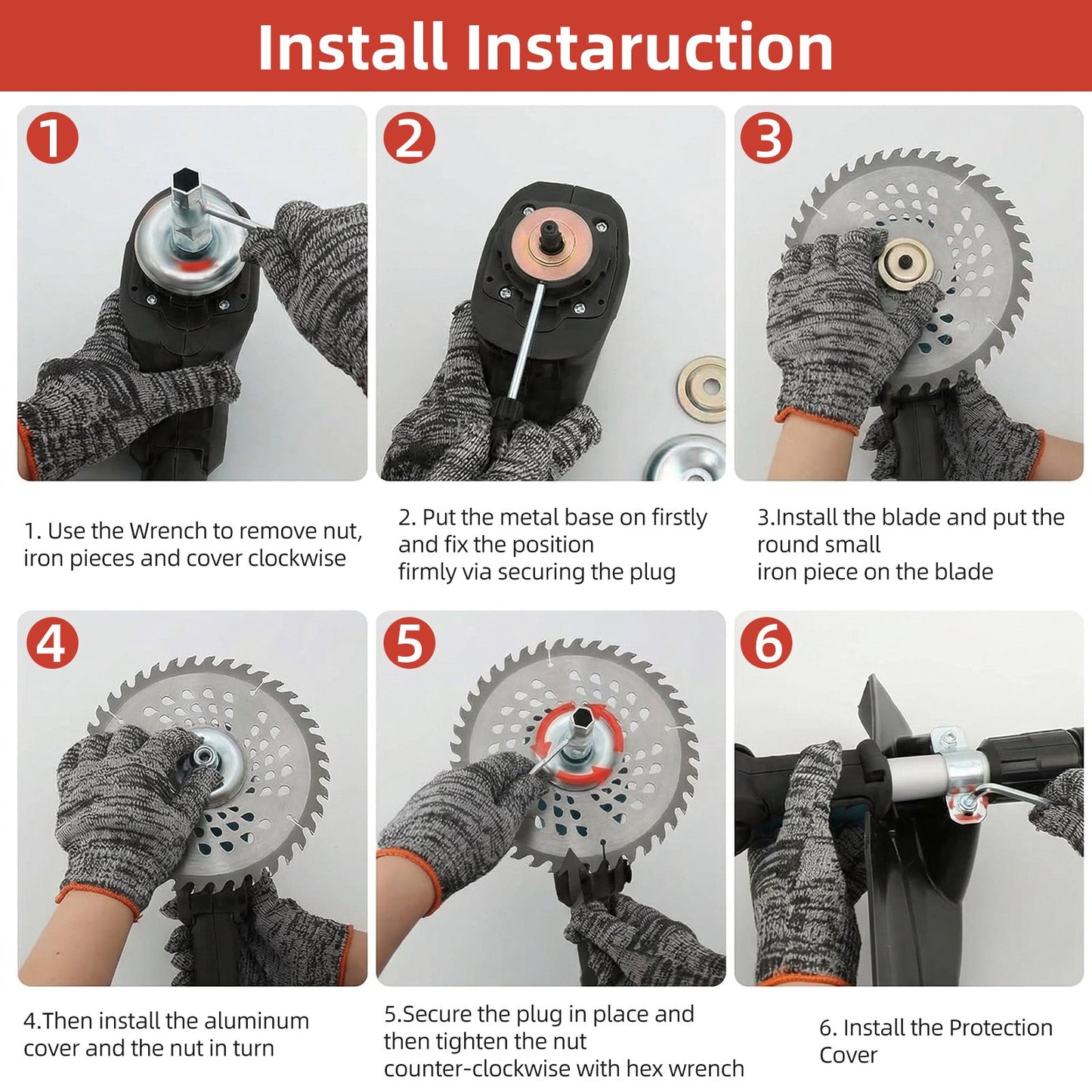 Install Instaruction

1

2

3

1. Use the Wrench to remove nut, iron pieces and cover clockwise

2. Put the metal base on firstly and fix the position firmly via securing the plug

3.Install the blade and put the round small iron piece on the blade

4

5

6

4.Then install the aluminum cover and the nut in turn

5.Secure the plug in place and then tighten the nut counter-clockwise with hex wrench

6. Install the Protection Cover