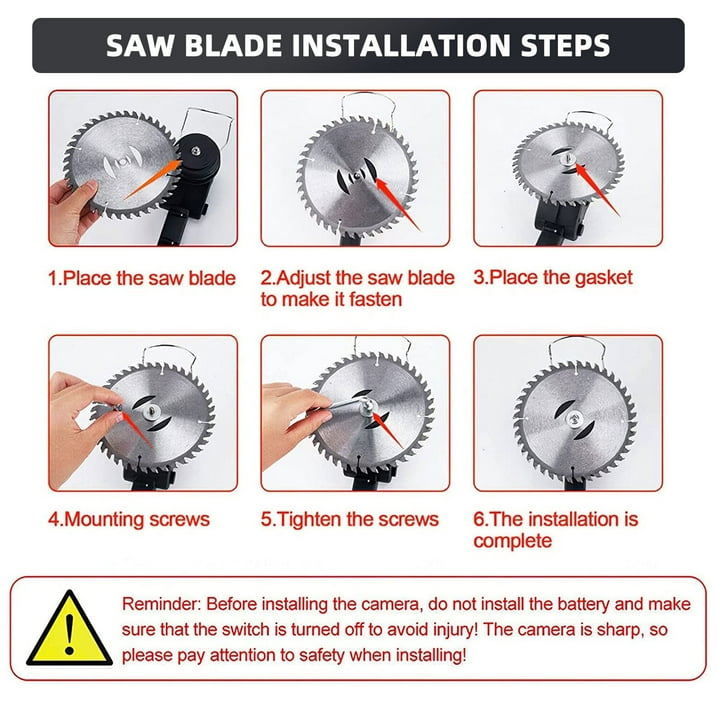 SAW BLADE INSTALLATION STEPS

1.Place the saw blade

2.Adjust the saw blade to make it fasten

3.Place the gasket

4.Mounting screws

5.Tighten the screws

6.The installation is complete

!

Reminder: Before installing the camera, do not install the battery and make sure that the switch is turned off to avoid injury! The camera is sharp, so please pay attention to safety when installing!