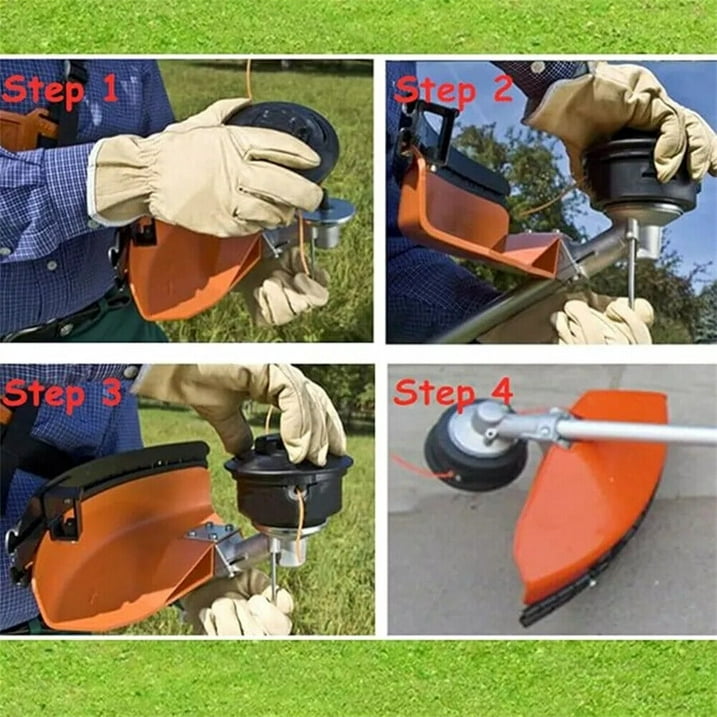 Step 1

Step 2

Step 3

Step 4